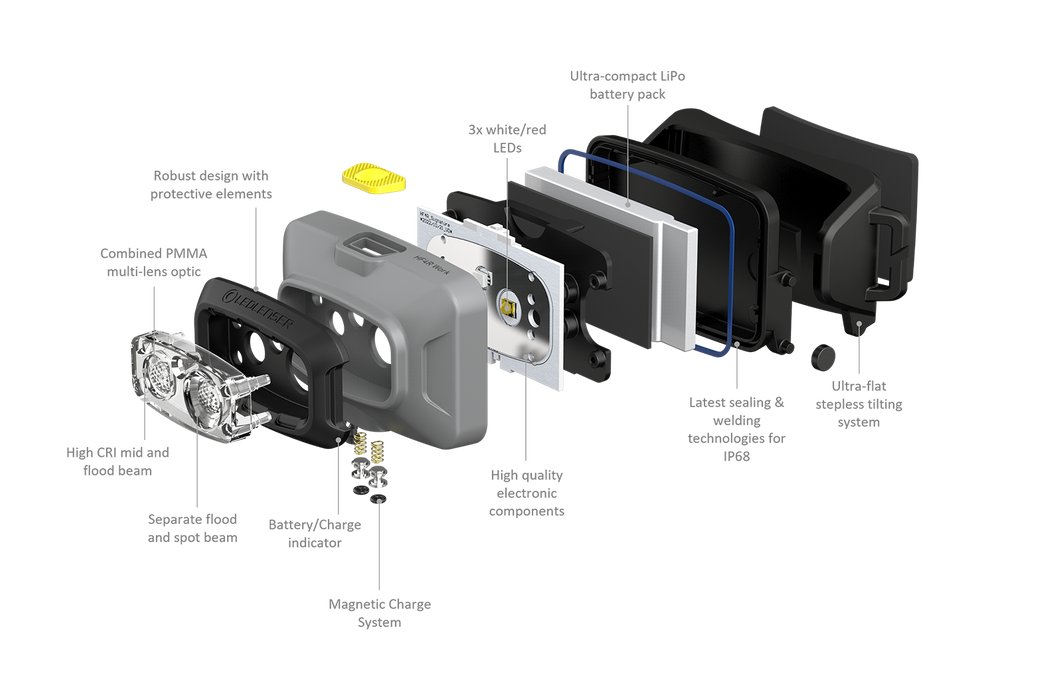 Ultra-compact LiPo battery pack

3x white/red LEDs

Robust design with protective elements

Combined PMMA multi-lens optic

LEDLENSER

High CRI mid and flood beam

Separate flood and spot beam

Battery/Charge indicator

Magnetic Charge System

High quality electronic components

Latest sealing & welding technologies for IP68

Ultra-flat stepless tilting system