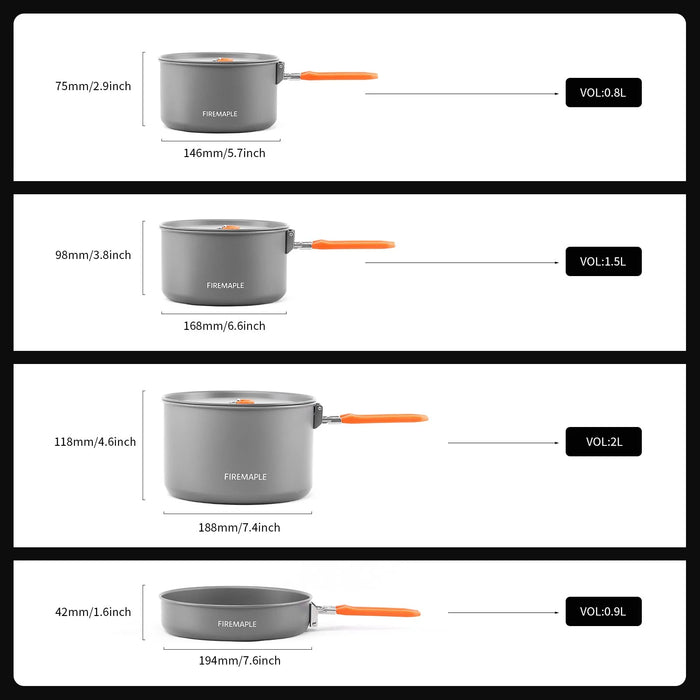 75mm/2.9inch

FIREMAPLE

146mm/5.7inch

VOL:0.8L

98mm/3.8inch

FIREMAPLE

168mm/6.6inch

VOL:1.5L

118mm/4.6inch

FIREMAPLE

188mm/7.4inch

VOL:2L

42mm/1.6inch

FIREMAPLE

194mm/7.6inch

VOL:0.9L