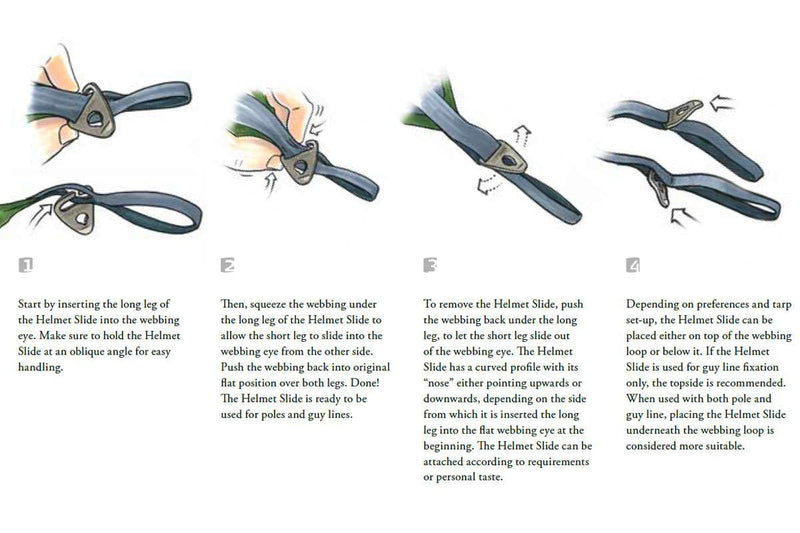 1

Start by inserting the long leg of the Helmet Slide into the webbing eye. Make sure to hold the Helmet Slide at an oblique angle for easy handling.

2

Then, squeeze the webbing under the long leg of the Helmet Slide to allow the short leg to slide into the webbing eye from the other side. Push the webbing back into original flat position over both legs. Done! The Helmet Slide is ready to be used for poles and guy lines.

3

To remove the Helmet Slide, push the webbing back under the long leg, to let the short leg slide out of the webbing eye. The Helmet Slide has a curved profile with its "nose" either pointing upwards or downwards, depending on the side from which it is inserted the long leg into the flat webbing eye at the beginning. The Helmet Slide can be attached according to requirements or personal taste.

4

Depending on preferences and tarp set-up, the Helmet Slide can be placed either on top of the webbing loop or below it. If the Helmet Slide is used for guy line fixation only, the topside is recommended. When used with both pole and guy line, placing the Helmet Slide underneath the webbing loop is considered more suitable.