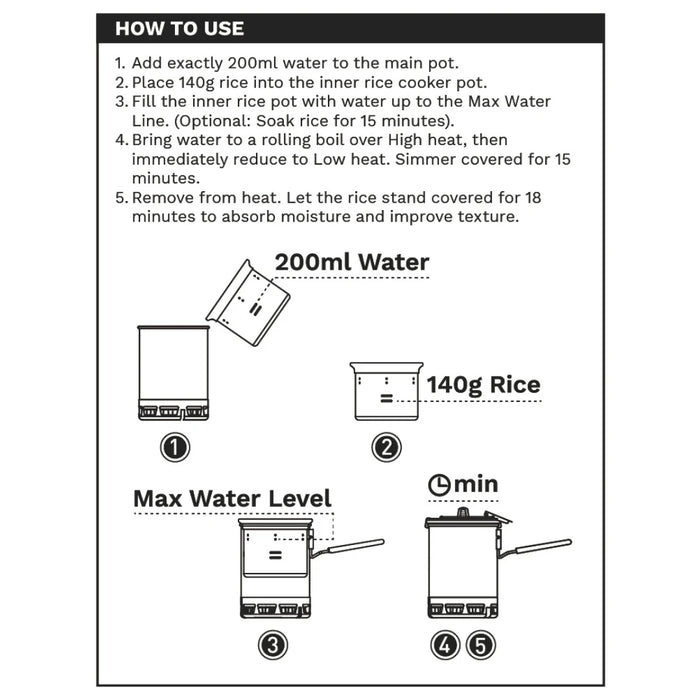 HOW TO USE

1. Add exactly 200ml water to the main pot.
2. Place 140g rice into the inner rice cooker pot.
3. Fill the inner rice pot with water up to the Max Water Line. (Optional: Soak rice for 15 minutes).
4. Bring water to a rolling boil over High heat, then immediately reduce to Low heat. Simmer covered for 15 minutes.
5. Remove from heat. Let the rice stand covered for 18 minutes to absorb moisture and improve texture.

200ml Water

140g Rice

1

2

Max Water Level

min

3

4 5