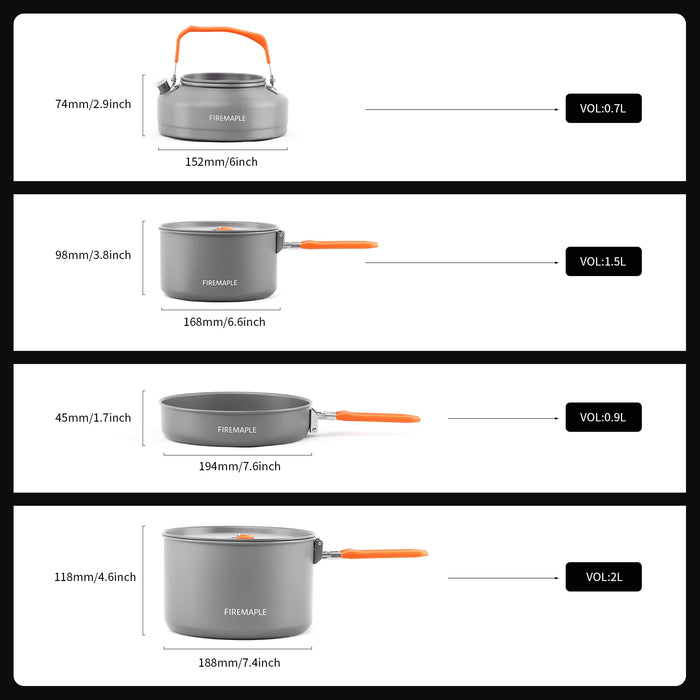 74mm/2.9inch
FIREMAPLE
152mm/6inch
VOL:0.7L

98mm/3.8inch
FIREMAPLE
168mm/6.6inch
VOL:1.5L

45mm/1.7inch
FIREMAPLE
194mm/7.6inch
VOL:0.9L

118mm/4.6inch
FIREMAPLE
188mm/7.4inch
VOL:2L