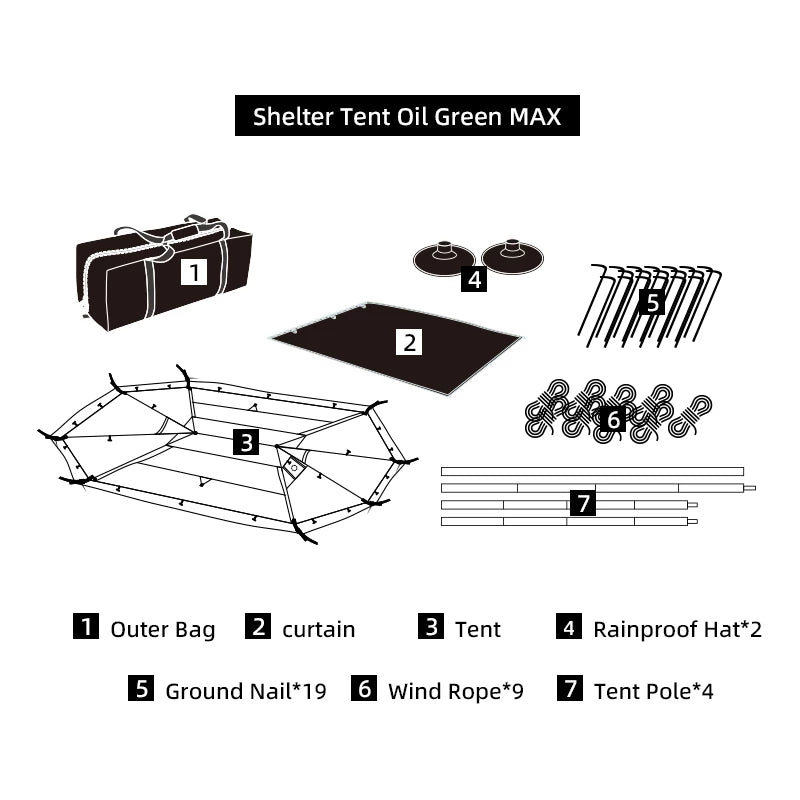 Shelter Tent Oil Green MAX

1

4

5

2

6

3

7

1 Outer Bag 2 curtain 3 Tent 4 Rainproof Hat*2

5 Ground Nail*19 6 Wind Rope*9 7 Tent Pole*4