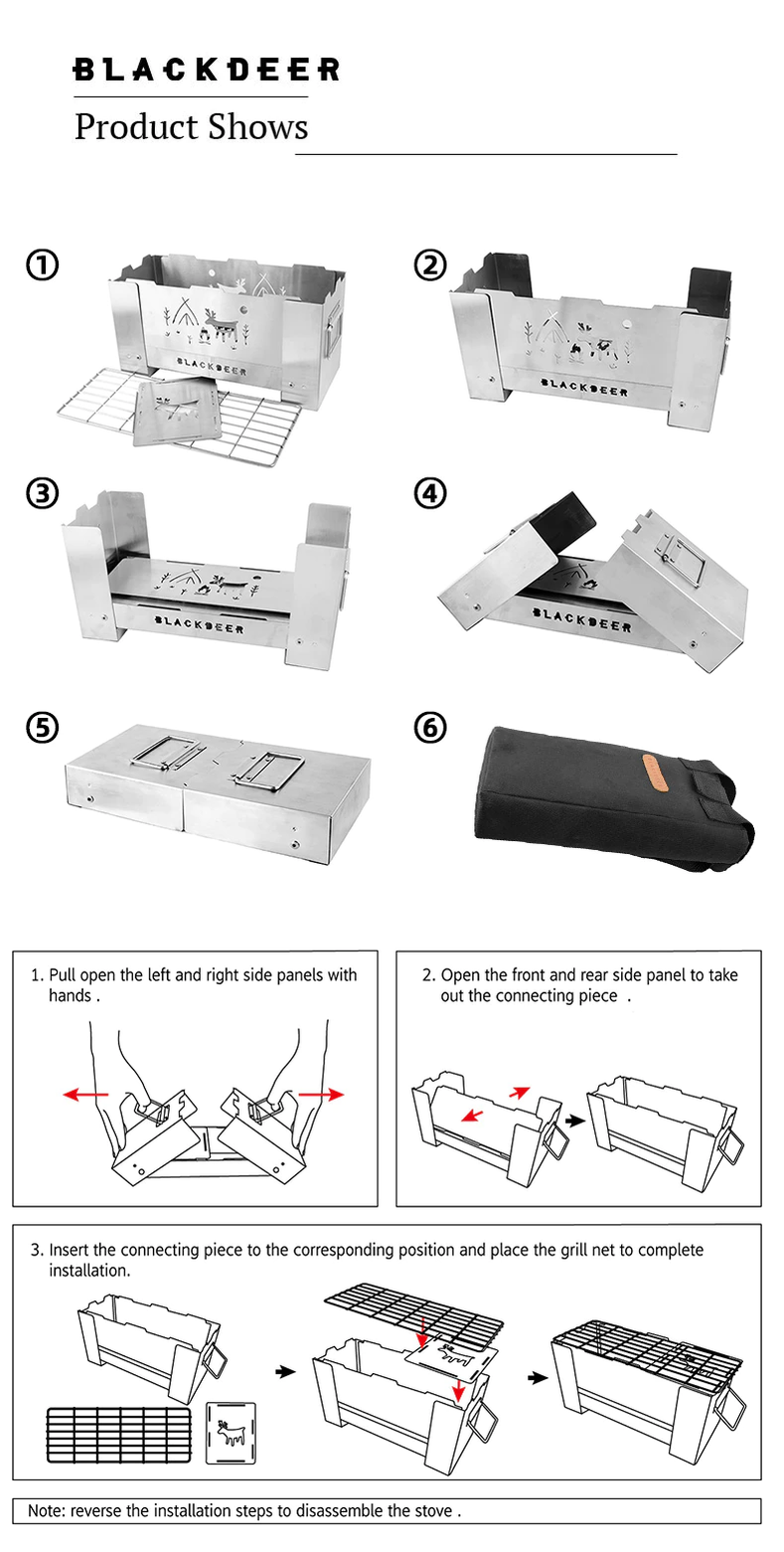 BLACKDEER

Product Shows

①

BLACKDEER

②

BLACKDEER

③

BLACKDEER

④

BLACKDEER

⑤

⑥

1. Pull open the left and right side panels with hands .

2. Open the front and rear side panel to take out the connecting piece .

3. Insert the connecting piece to the corresponding position and place the grill net to complete installation.

Note: reverse the installation steps to disassemble the stove .