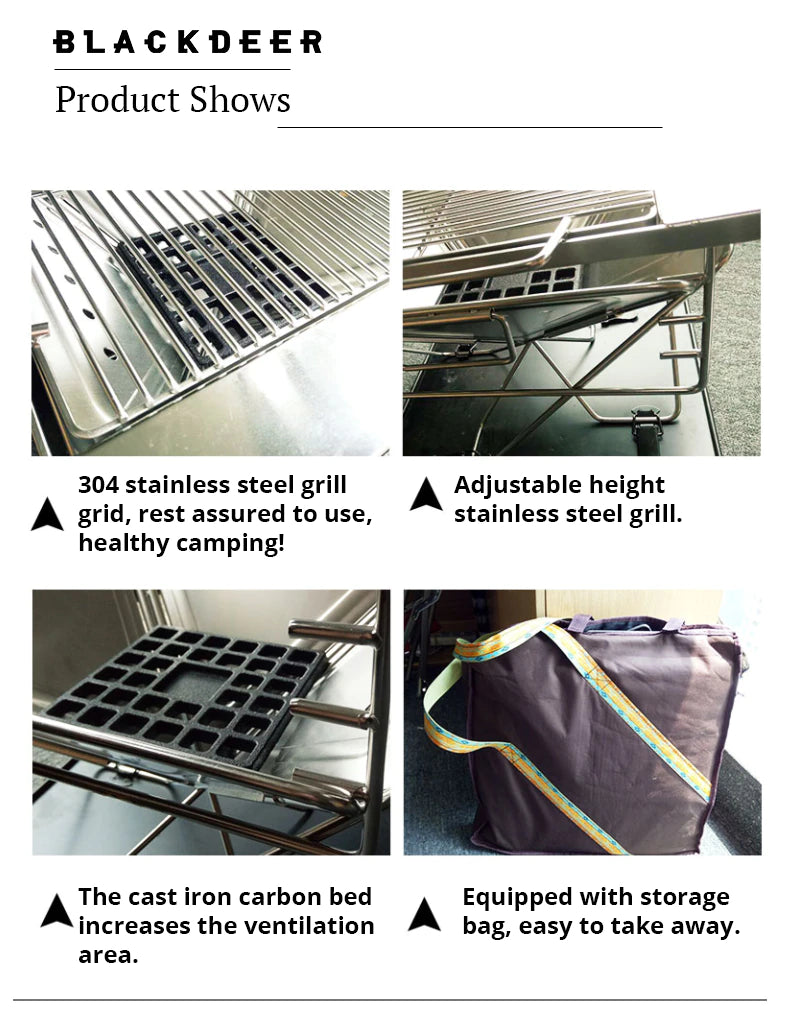 BLACKDEER

Product Shows

304 stainless steel grill grid, rest assured to use, healthy camping!

Adjustable height stainless steel grill.

The cast iron carbon bed increases the ventilation area.

Equipped with storage bag, easy to take away.