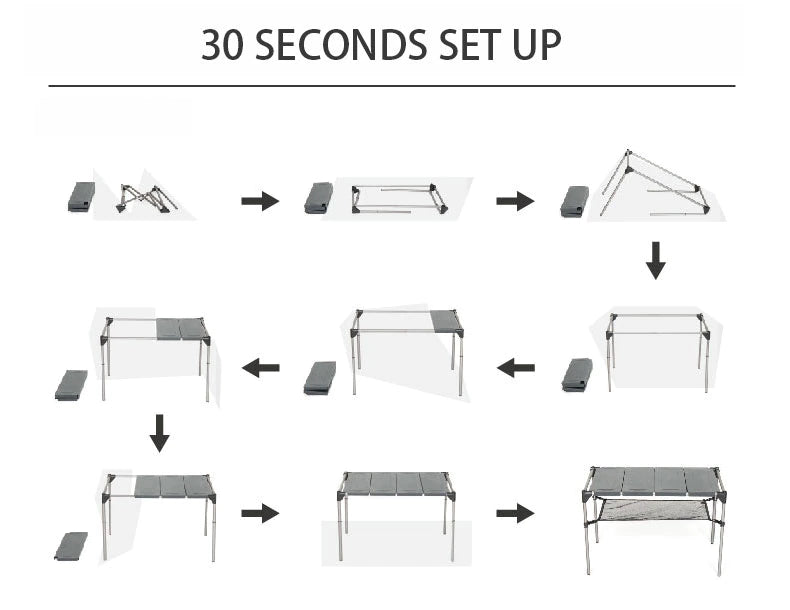 30 SECONDS SET UP