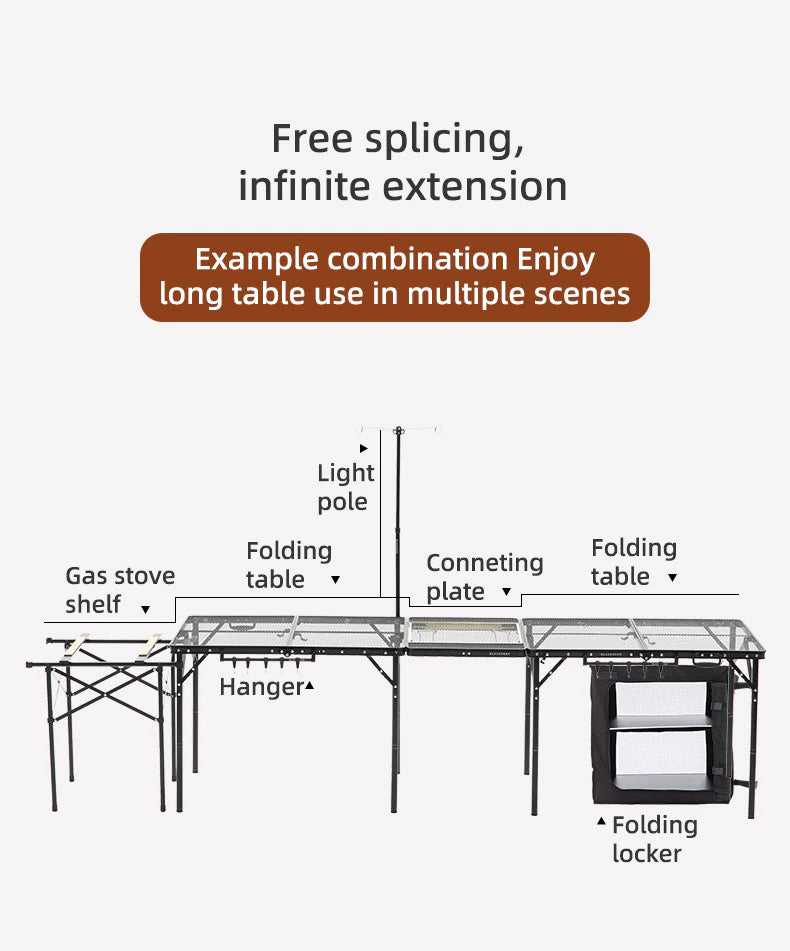 Free splicing,
infinite extension

Example combination Enjoy long table use in multiple scenes

Light pole

Gas stove shelf

Folding table

Conneting plate

Folding table

Hanger

Folding locker