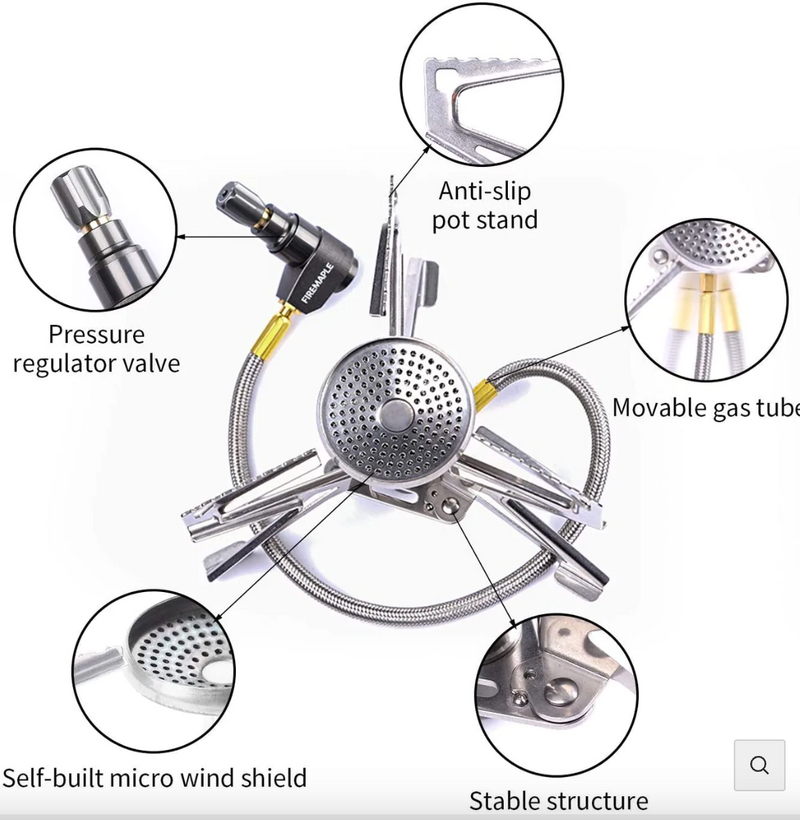 Anti-slip pot stand

Pressure regulator valve

FIREMAPLE

Movable gas tube

Self-built micro wind shield

Stable structure